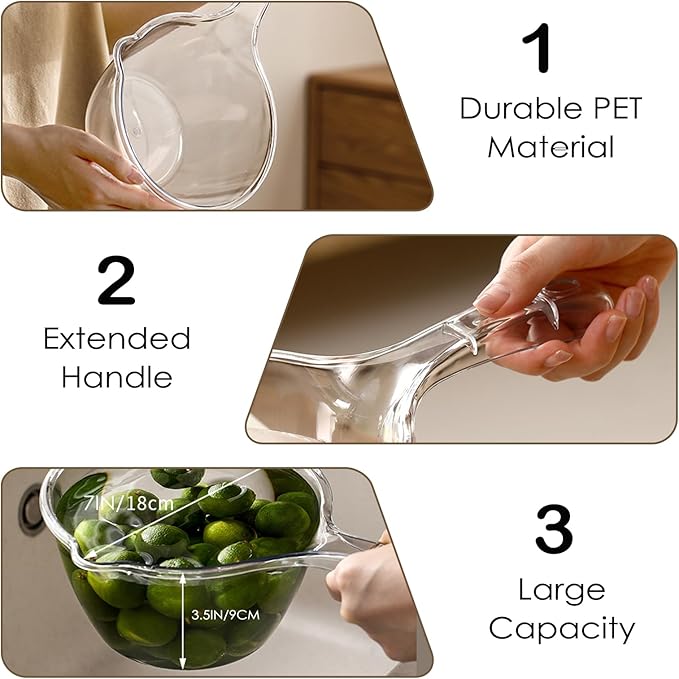 1
Durable PET Material

2
Extended Handle

7IN/18cm
3.5IN/9CM

3
Large Capacity